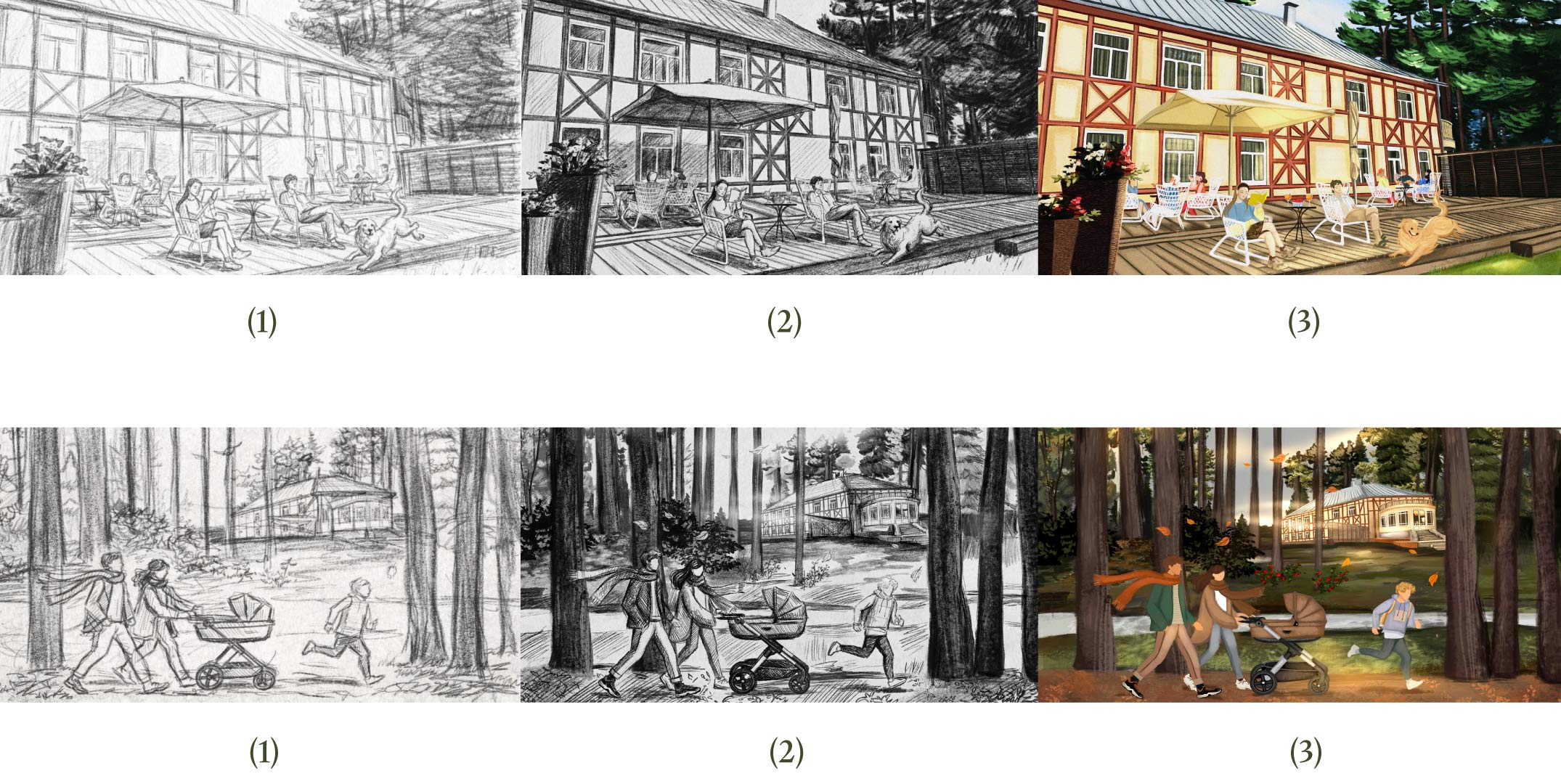 (1)

(2)

(3)

(1)

(2)

(3)